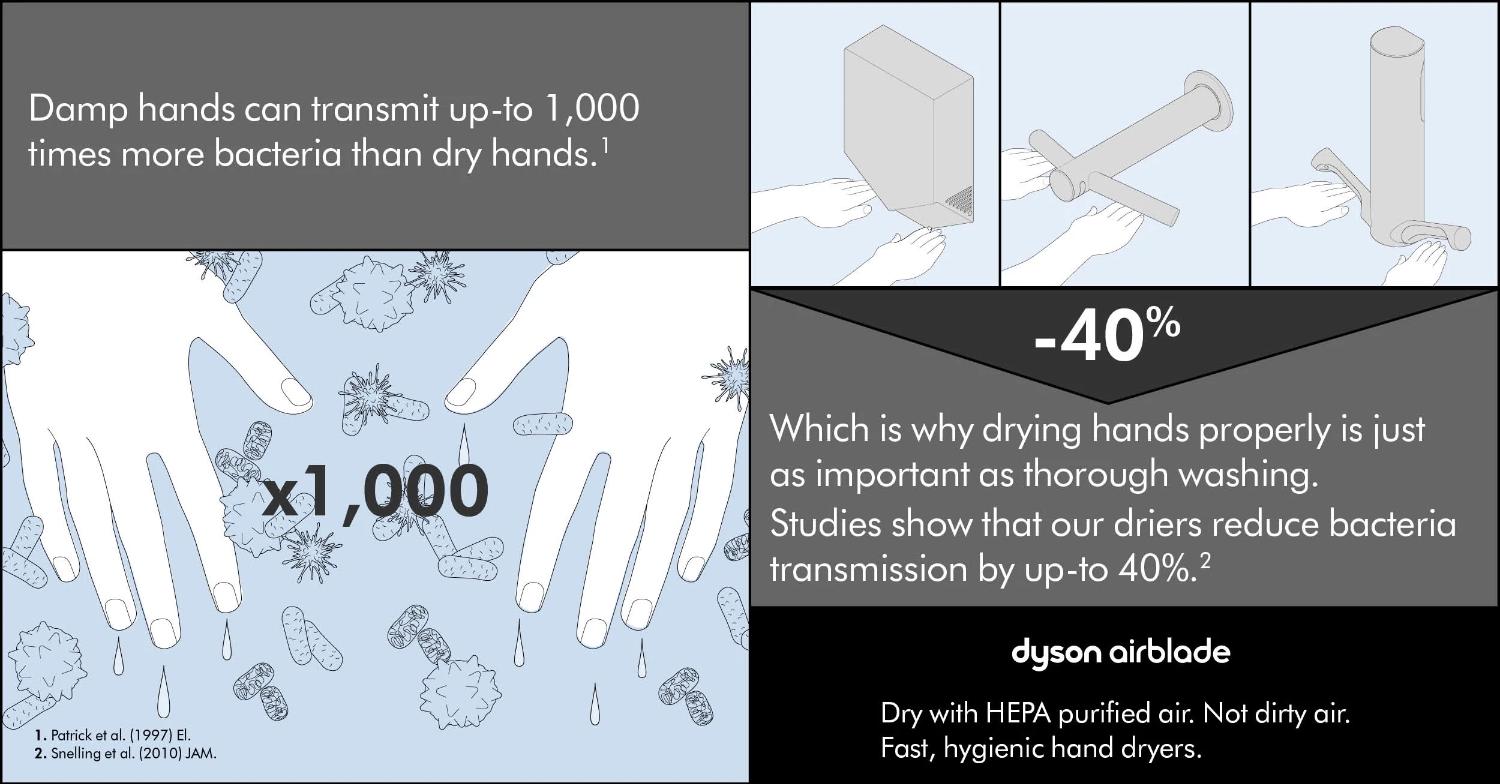 Damp hands can transmit up-to 1,000 times more bacteria than dry hands.$^1$

x1,000

1. Patrick et al. (1997) El.
2. Snelling et al. (2010) JAM.

-40%

Which is why drying hands properly is just as important as thorough washing.

Studies show that our driers reduce bacteria transmission by up-to 40%.$^2$

dyson airblade

Dry with HEPA purified air. Not dirty air.
Fast, hygienic hand dryers.